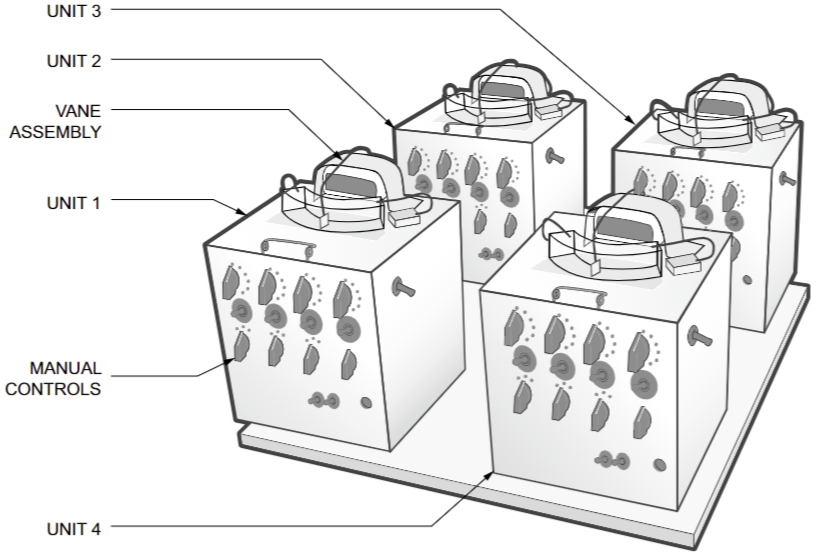 UNIT 3

UNIT 2

VANE ASSEMBLY

UNIT 1

MANUAL CONTROLS

UNIT 4