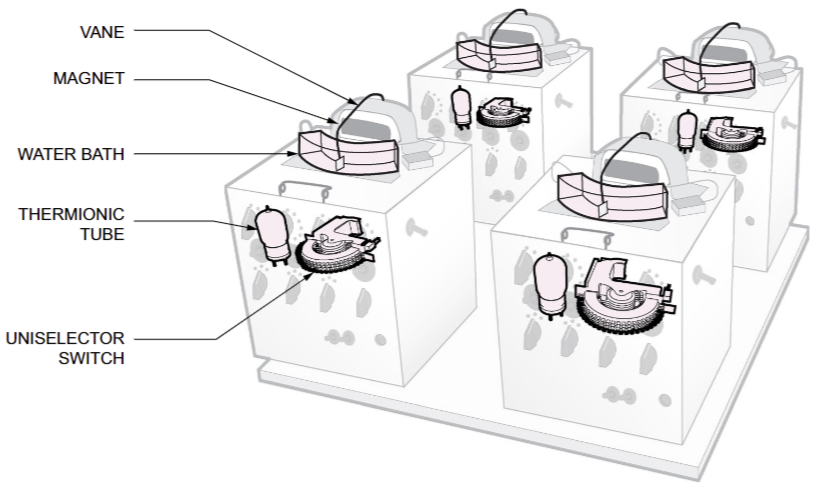 VANE
MAGNET
WATER BATH
THERMIONIC TUBE
UNISELECTOR SWITCH