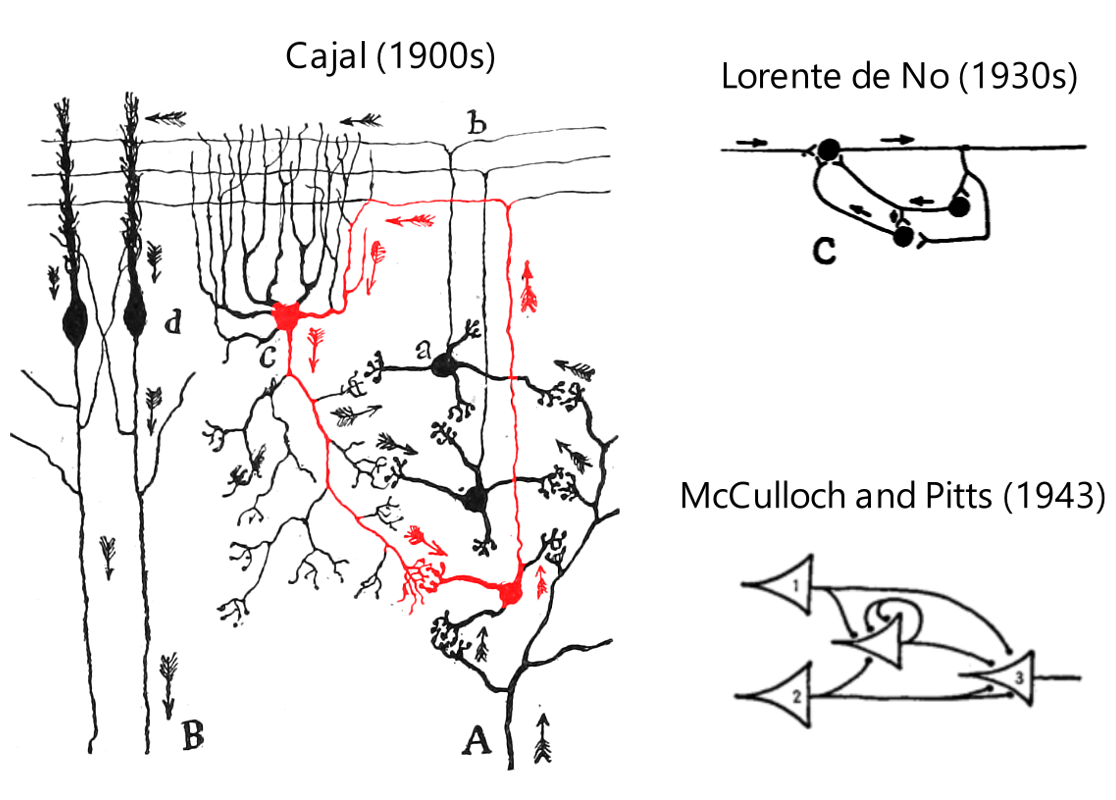 Cajal (1900s)

b

d

c

a

B

A

Lorente de No (1930s)

C

McCulloch and Pitts (1943)

1

2

3